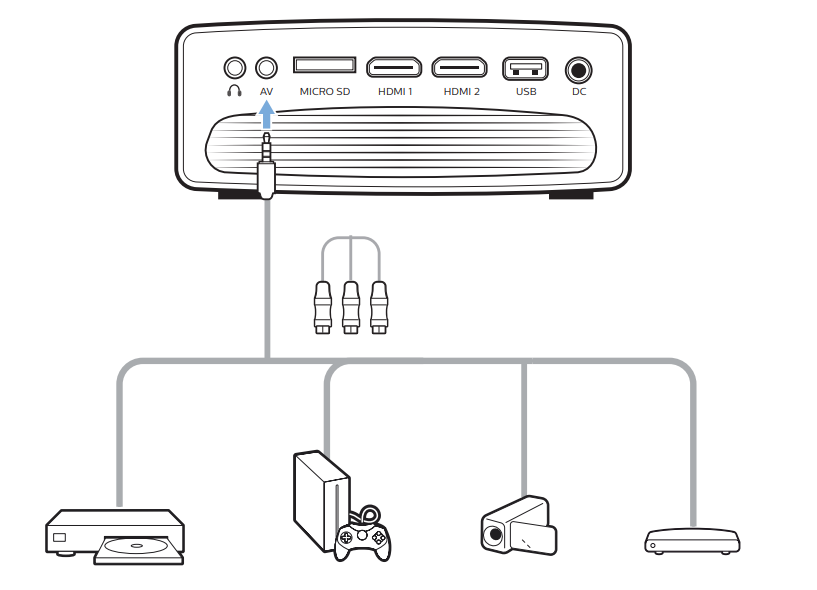 AV
MICRO SD
HDMI 1
HDMI 2
USB
DC